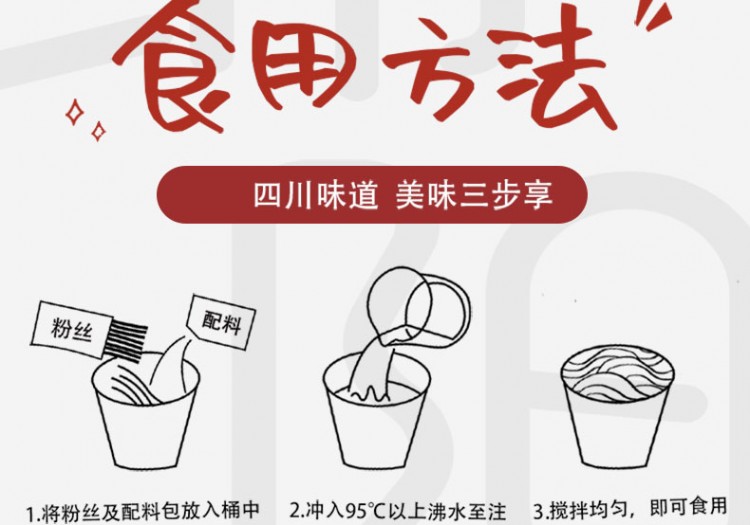 食用方法

四川味道 美味三步享

粉丝

配料

1.将粉丝及配料包放入桶中

2.冲入95℃以上沸水至注

3.搅拌均匀，即可食用